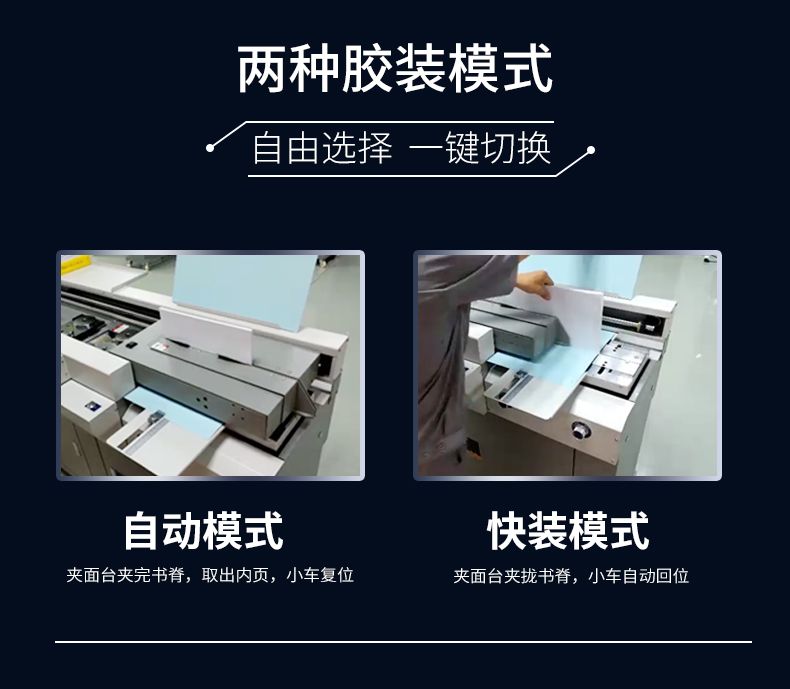 两种胶装模式

自由选择 一键切换

自动模式

夹面台夹完书脊，取出内页，小车复位

快装模式

夹面台夹拢书脊，小车自动回位