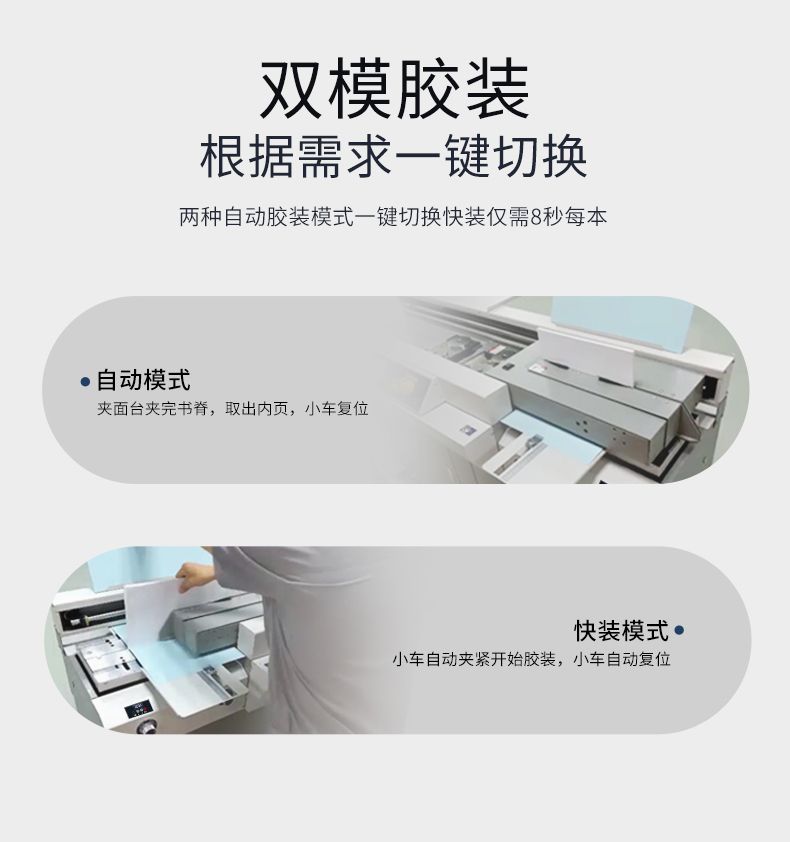 双模胶装
根据需求一键切换

两种自动胶装模式一键切换快装仅需8秒每本

自动模式
夹面台夹完书脊，取出内页，小车复位

快装模式
小车自动夹紧开始胶装，小车自动复位